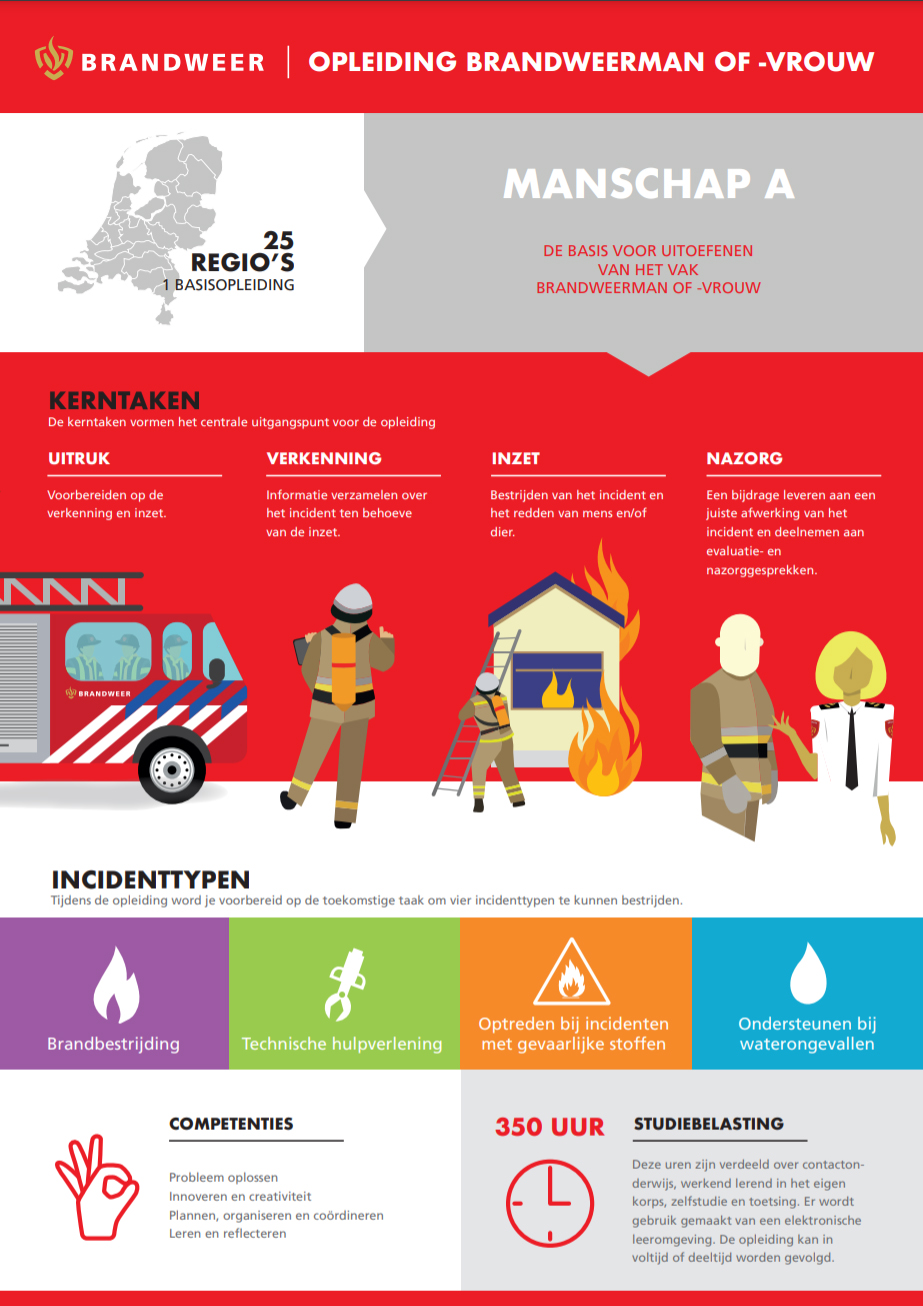 BRANDWEER | OPLEIDING BRANDWEERMAN OF -VROUW

25 REGIO'S
1 BASISOPLEIDING

MANSCHAP A

DE BASIS VOOR UITOEFENEN VAN HET VAK BRANDWEERMAN OF -VROUW

KERNTAKEN
De kerntaken vormen het centrale uitgangspunt voor de opleiding

UITRUK
Voorbereiden op de verkenning en inzet.

VERKENNING
Informatie verzamelen over het incident ten behoeve van de inzet.

INZET
Bestrijden van het incident en het redden van mens en/of dier.

NAZORG
Een bijdrage leveren aan een juiste afwerking van het incident en deelnemen aan evaluatie- en nazorggesprekken.

BRANDWEER

INCIDENTTYPEN
Tijdens de opleiding word je voorbereid op de toekomstige taak om vier incidenttypen te kunnen bestrijden.

Brandbestrijding

Technische hulpverlening

Optreden bij incidenten met gevaarlijke stoffen

Ondersteunen bij waterongevallen

COMPETENTIES
Probleem oplossen
Innoveren en creativiteit
Plannen, organiseren en coördineren
Leren en reflecteren

350 UUR

STUDIEBELASTING
Deze uren zijn verdeeld over contactonderwijs, werkend lerend in het eigen korps, zelfstudie en toetsing. Er wordt gebruik gemaakt van een elektronische leeromgeving. De opleiding kan in voltijd of deeltijd worden gevolgd.